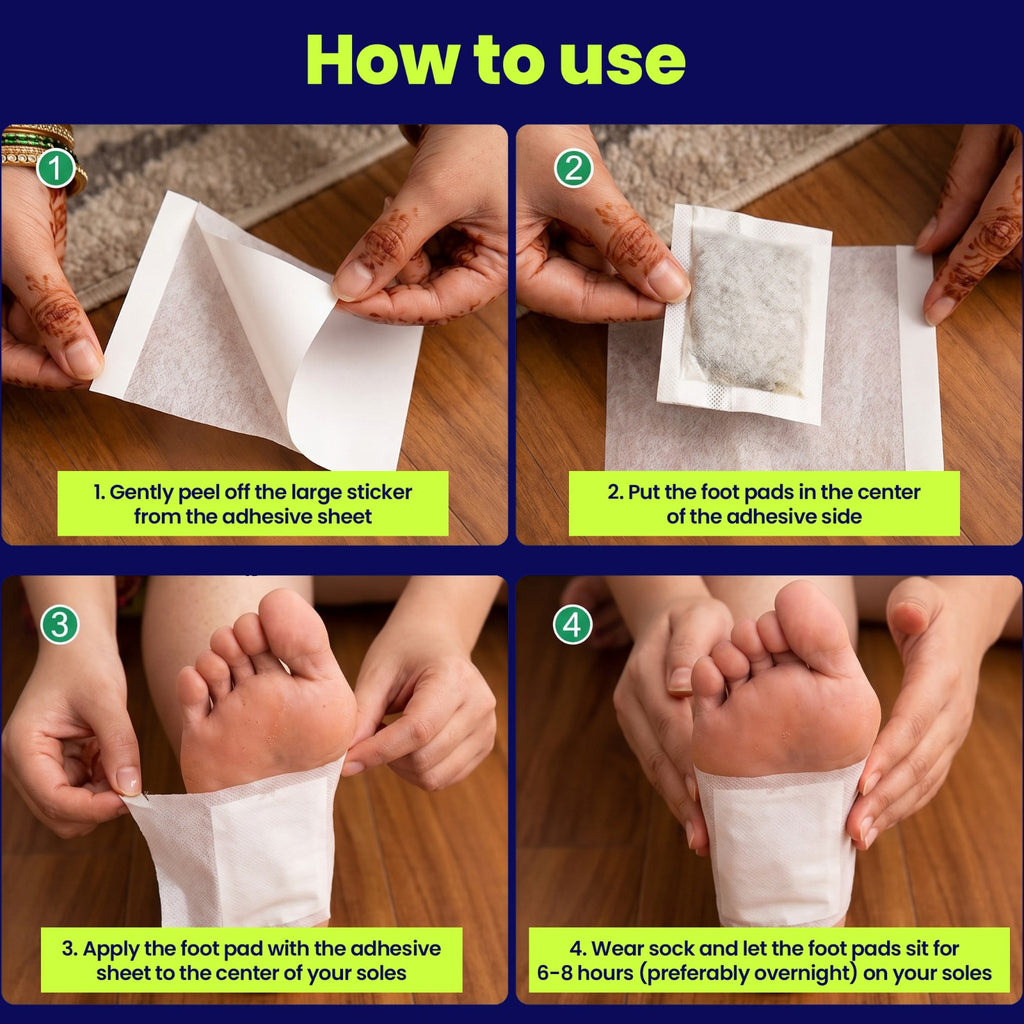 How to use

1

1. Gently peel off the large sticker from the adhesive sheet

2

2. Put the foot pads in the center of the adhesive side

3

3. Apply the foot pad with the adhesive sheet to the center of your soles

4

4. Wear sock and let the foot pads sit for 6-8 hours (preferably overnight) on your soles